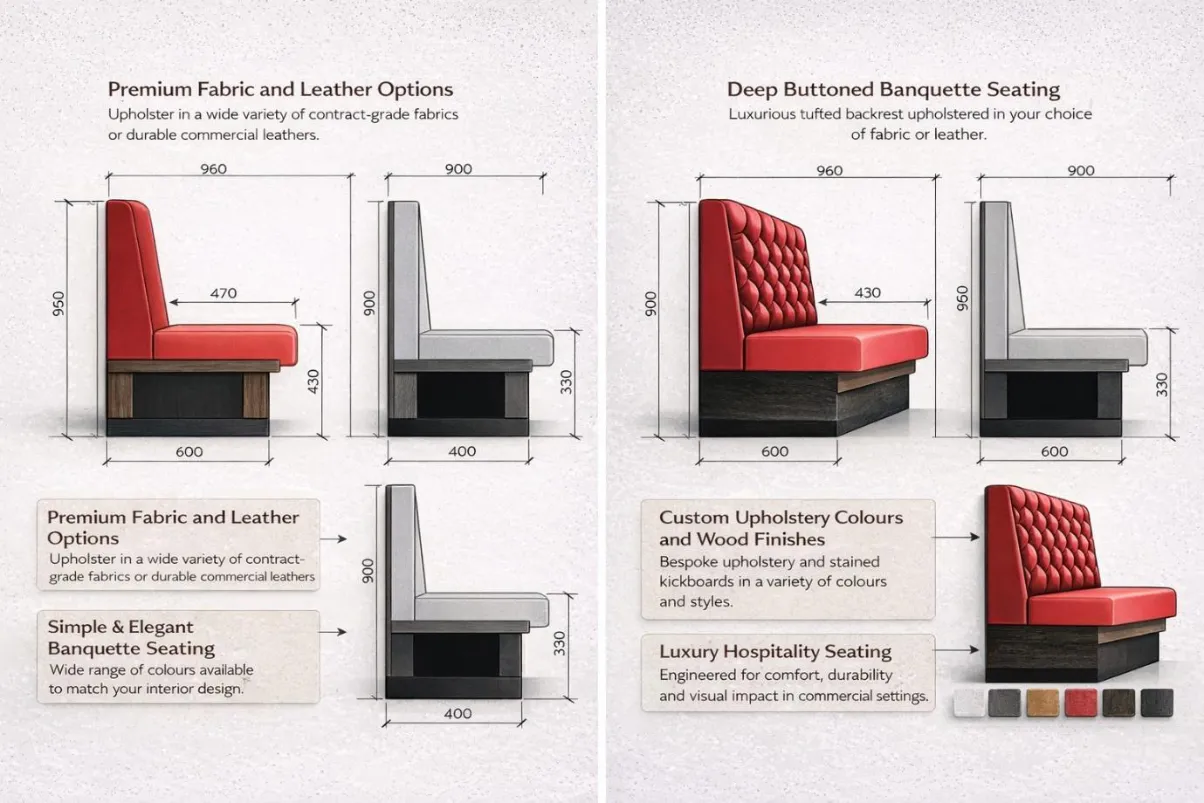 Premium Fabric and Leather Options
Upholster in a wide variety of contract-grade fabrics or durable commercial leathers.

960
950
470
430
600

900
900
330
400

Premium Fabric and Leather Options
Upholster in a wide variety of contract-grade fabrics or durable commercial leathers

Simple & Elegant Banquette Seating
Wide range of colours available to match your interior design.

900
330
400

Deep Buttoned Banquette Seating
Luxurious tufted backrest upholstered in your choice of fabric or leather.

960
900
430
600

900
960
330
600

Custom Upholstery Colours and Wood Finishes
Bespoke upholstery and stained kickboards in a variety of colours and styles.

Luxury Hospitality Seating
Engineered for comfort, durability and visual impact in commercial settings.